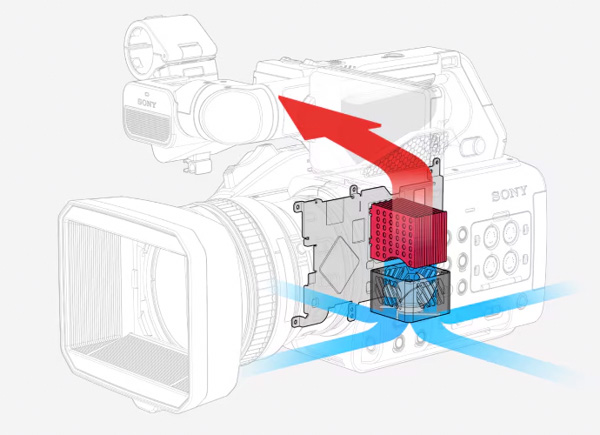 SONY

SONY