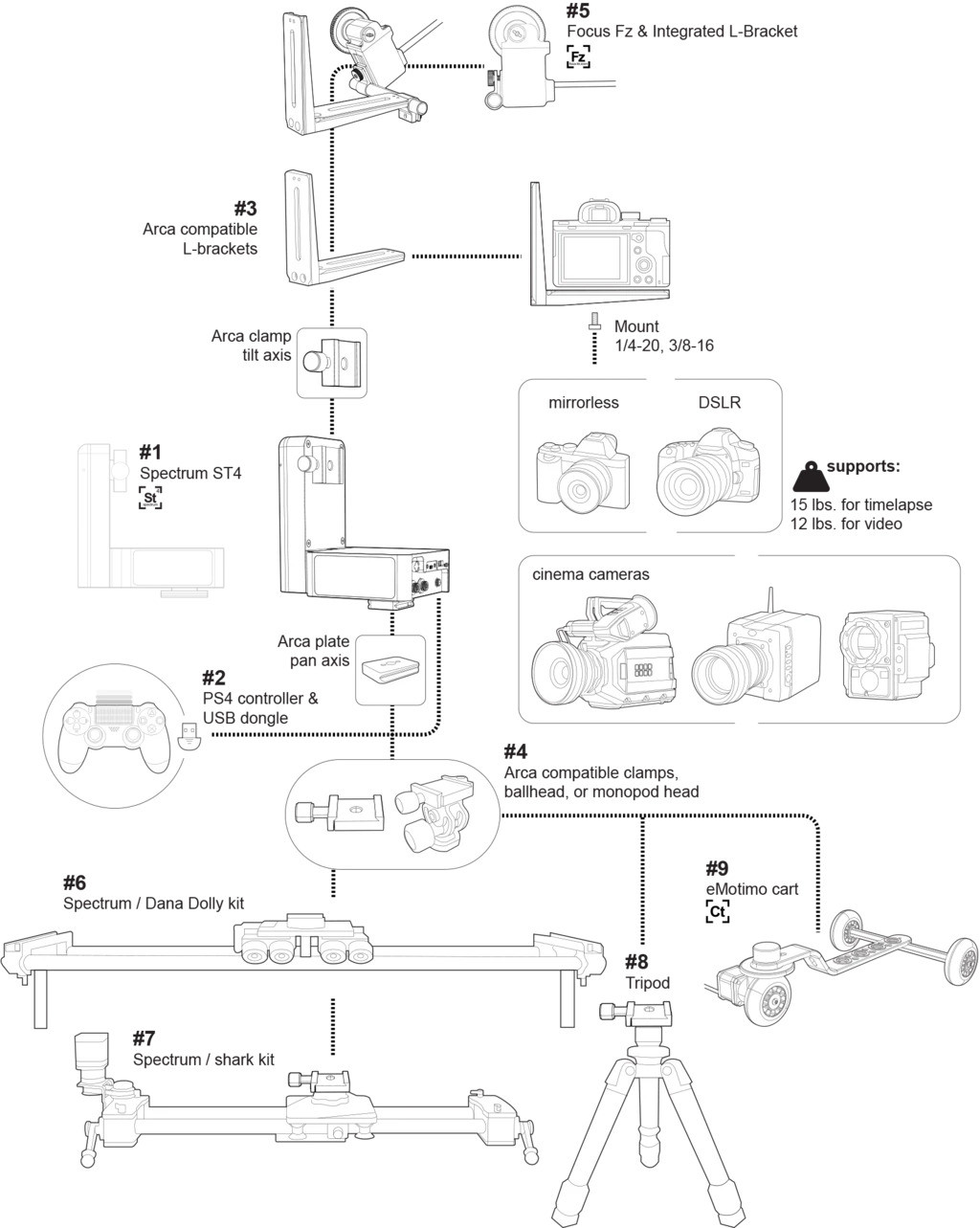 #5
Focus Fz & Integrated L-Bracket
Fz

#3
Arca compatible
L-brackets

Mount
1/4-20, 3/8-16

Arca clamp
tilt axis

mirrorless

DSLR

supports:
15 lbs. for timelapse
12 lbs. for video

#1
Spectrum ST4
St

cinema cameras

Arca plate
pan axis

#2
PS4 controller &
USB dongle

#4
Arca compatible clamps,
ballhead, or monopod head

#6
Spectrum / Dana Dolly kit

#9
eMotimo cart
Ct

#8
Tripod

#7
Spectrum / shark kit